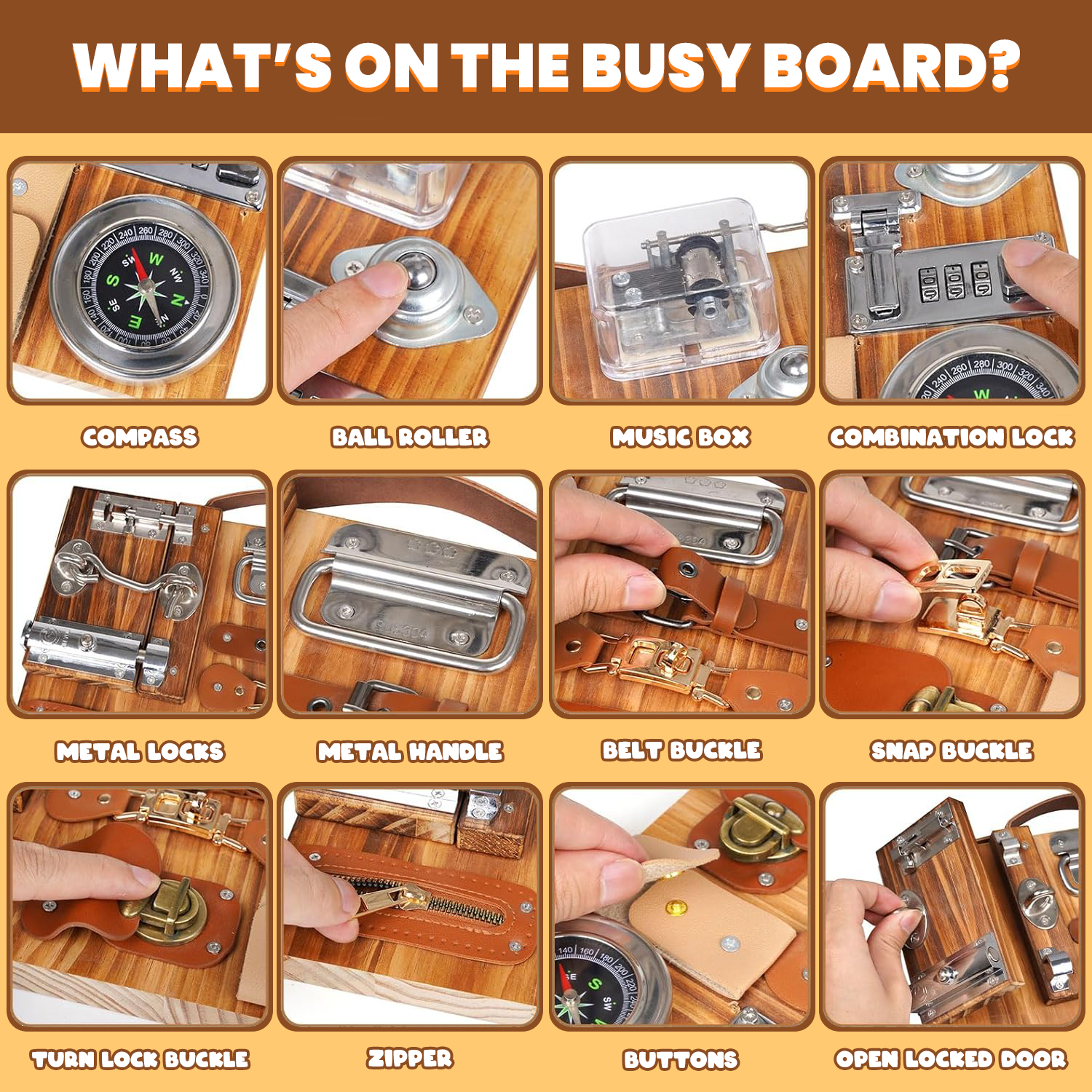 WHAT'S ON THE BUSY BOARD?

COMPASS

BALL ROLLER

MUSIC BOX

COMBINATION LOCK

METAL LOCKS

METAL HANDLE

BELT BUCKLE

SNAP BUCKLE

TURN LOCK BUCKLE

ZIPPER

BUTTONS

OPEN LOCKED DOOR