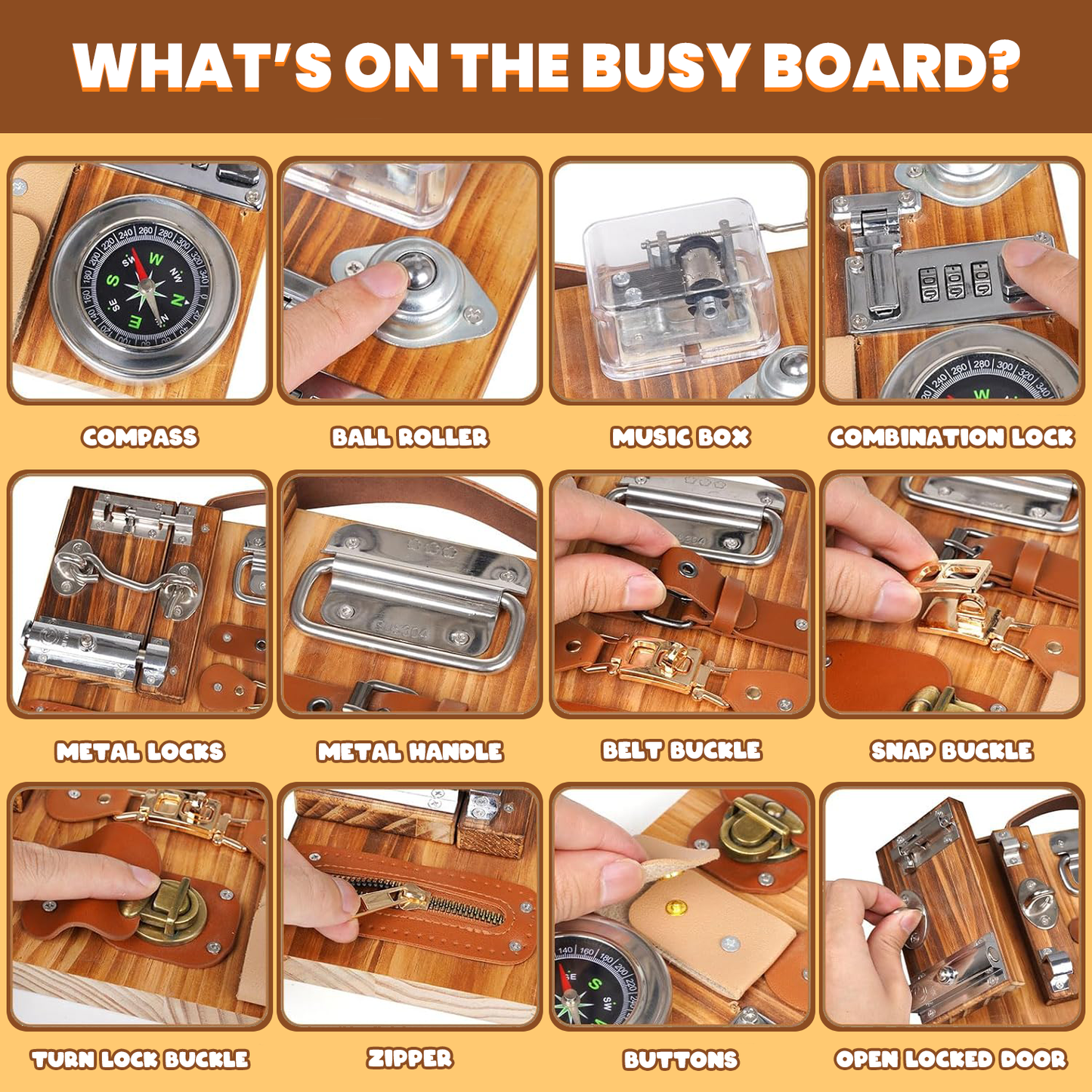 WHAT'S ON THE BUSY BOARD?

COMPASS

BALL ROLLER

MUSIC BOX

COMBINATION LOCK

METAL LOCKS

METAL HANDLE

BELT BUCKLE

SNAP BUCKLE

TURN LOCK BUCKLE

ZIPPER

BUTTONS

OPEN LOCKED DOOR