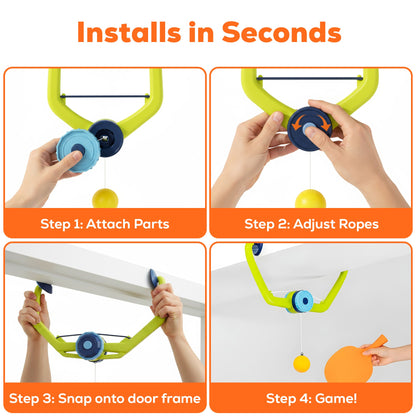 Installs in Seconds

Step 1: Attach Parts

Step 2: Adjust Ropes

Step 3: Snap onto door frame

Step 4: Game!