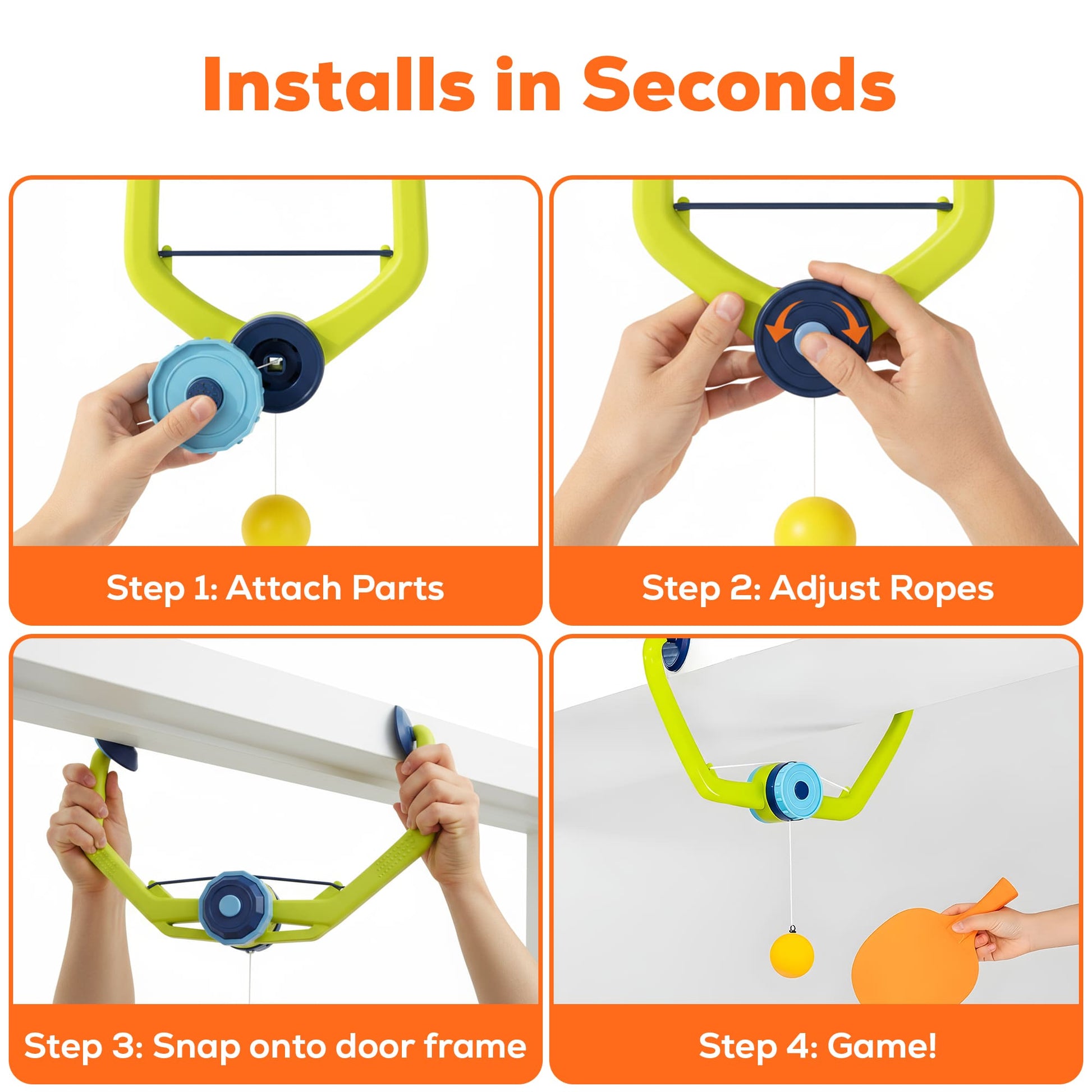 Installs in Seconds

Step 1: Attach Parts

Step 2: Adjust Ropes

Step 3: Snap onto door frame

Step 4: Game!