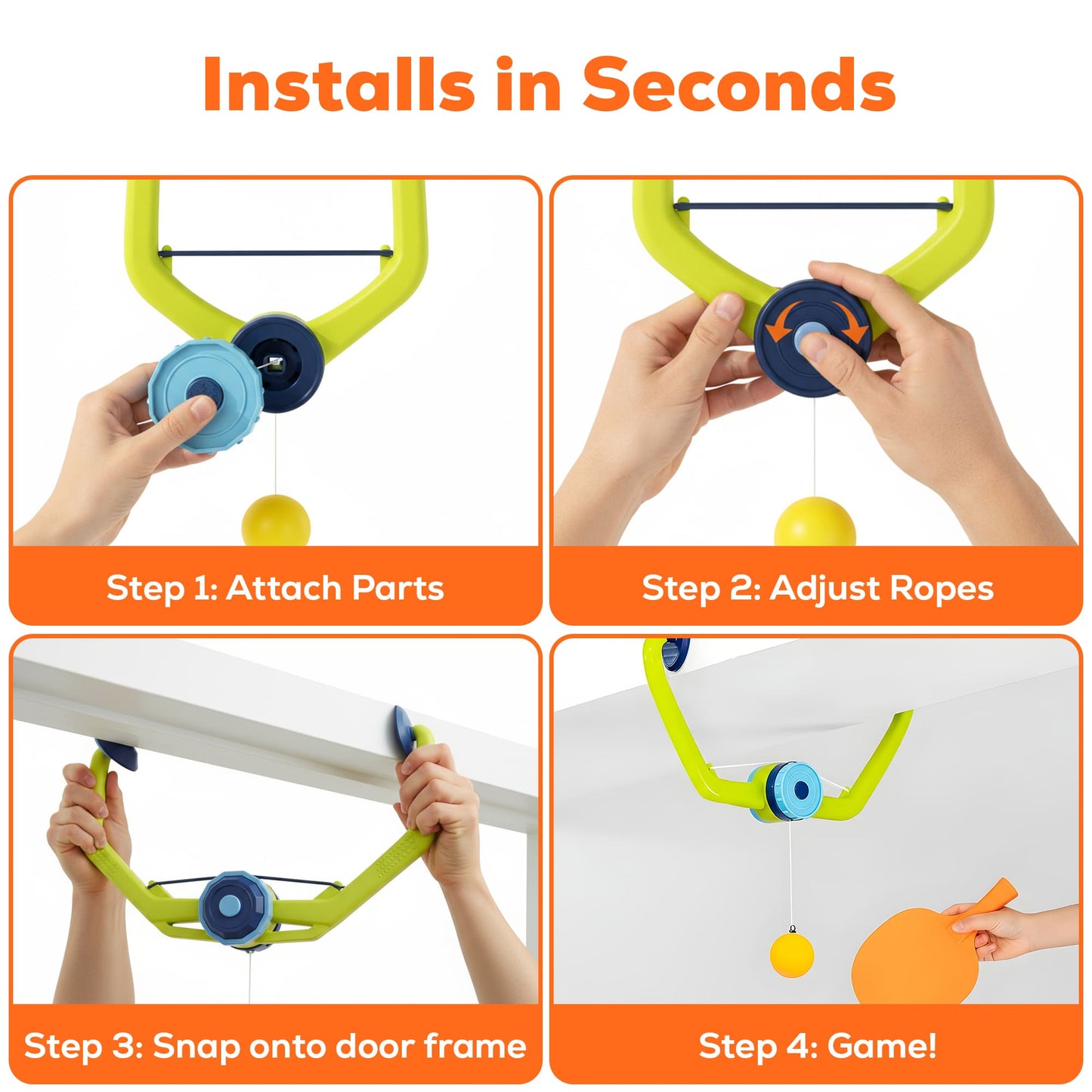 Installs in Seconds

Step 1: Attach Parts

Step 2: Adjust Ropes

Step 3: Snap onto door frame

Step 4: Game!