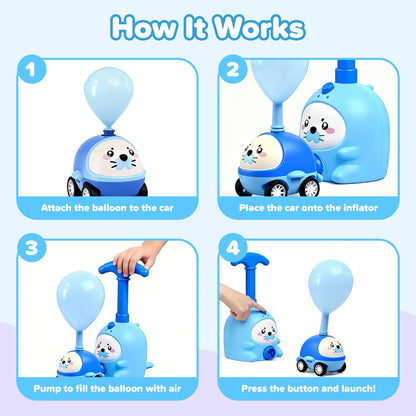 How It Works

1

Attach the balloon to the car

2

Place the car onto the inflator

3

Pump to fill the balloon with air

4

Press the button and launch!