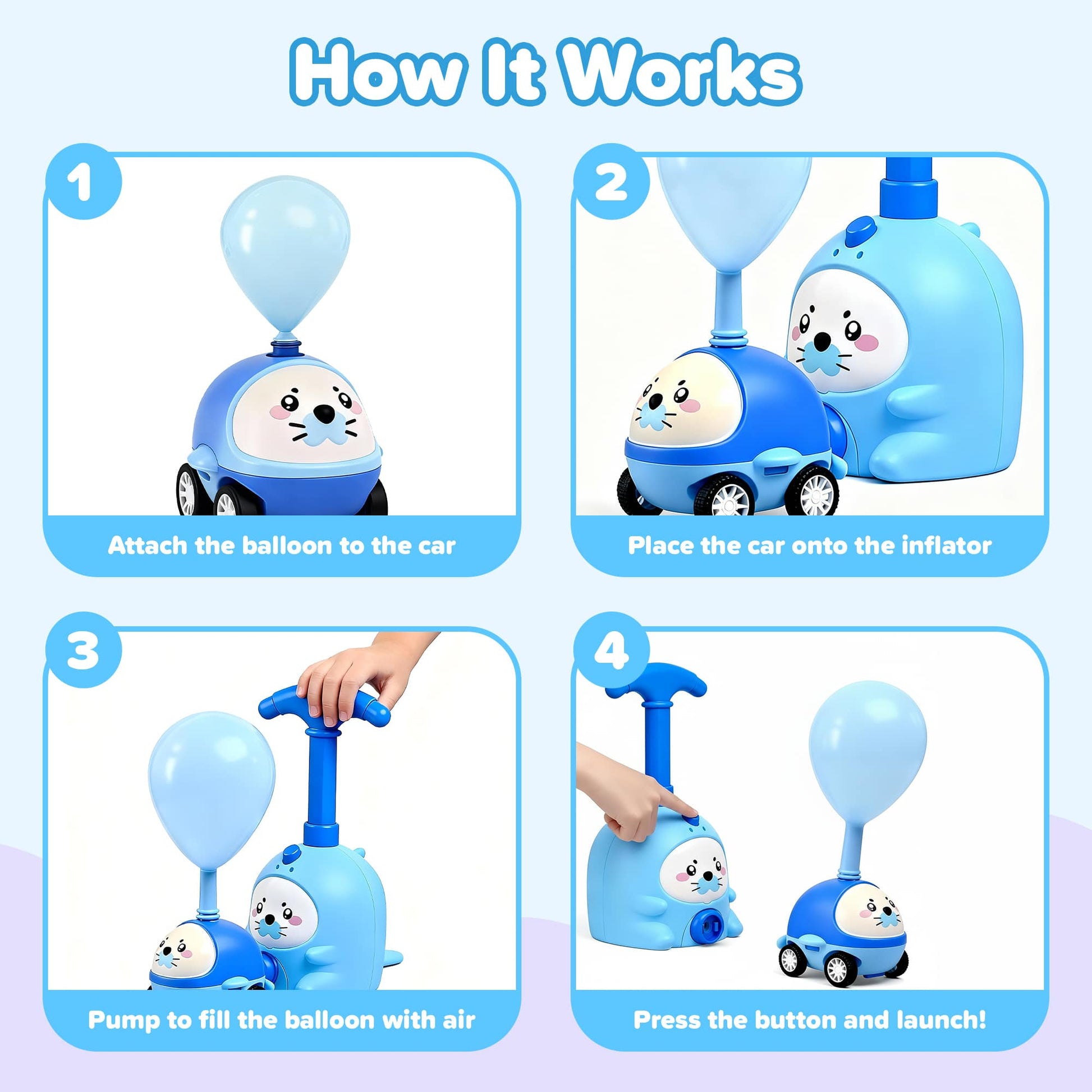 How It Works

1

Attach the balloon to the car

2

Place the car onto the inflator

3

Pump to fill the balloon with air

4

Press the button and launch!